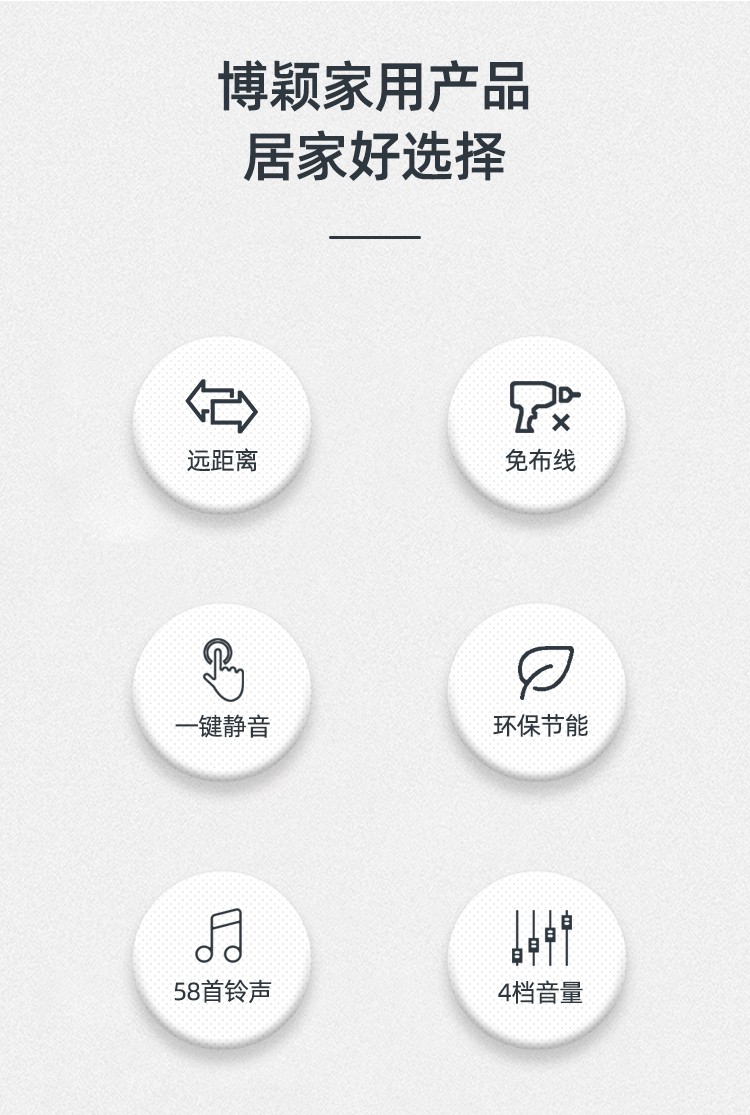 博颖家用产品
居家好选择

远距离

免布线

一键静音

环保节能

58首铃声

4档音量