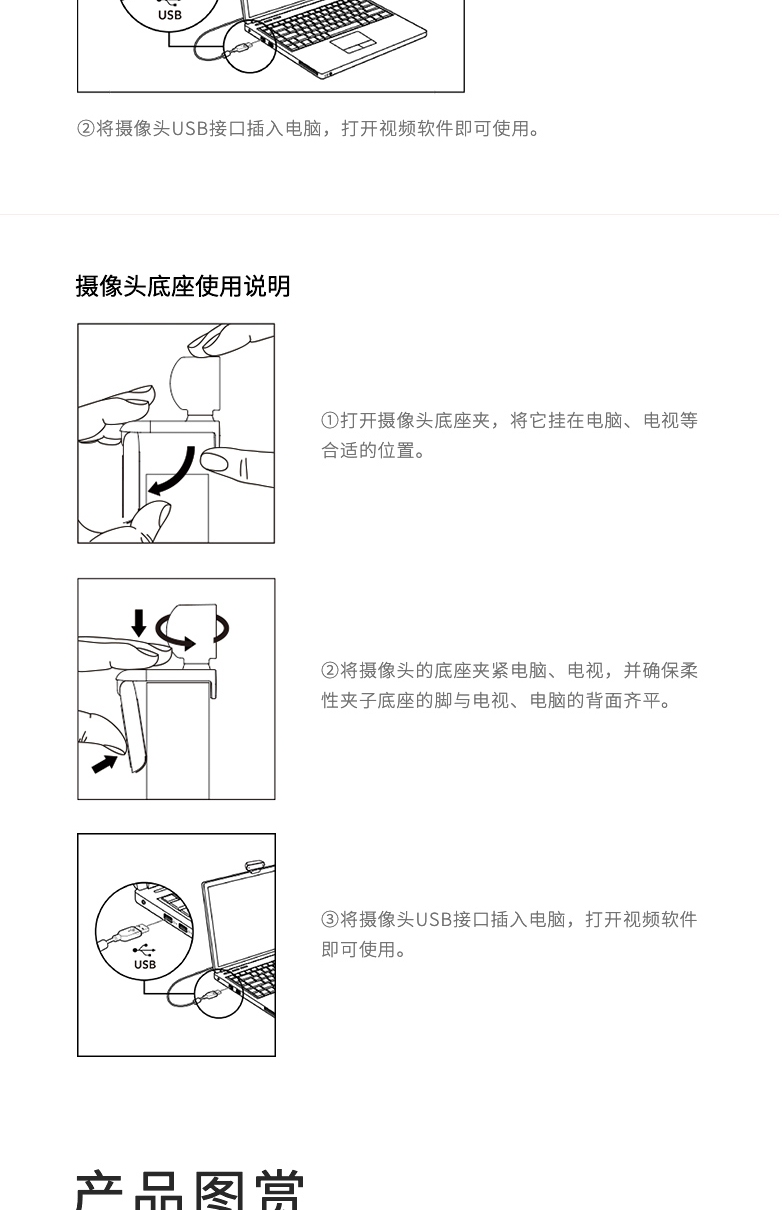 USB

②将摄像头USB接口插入电脑，打开视频软件即可使用。

摄像头底座使用说明

①打开摄像头底座夹，将它挂在电脑、电视等合适的位置。

②将摄像头的底座夹紧电脑、电视，并确保柔性夹子底座的脚与电视、电脑的背面齐平。

USB

③将摄像头USB接口插入电脑，打开视频软件即可使用。

产品图赏