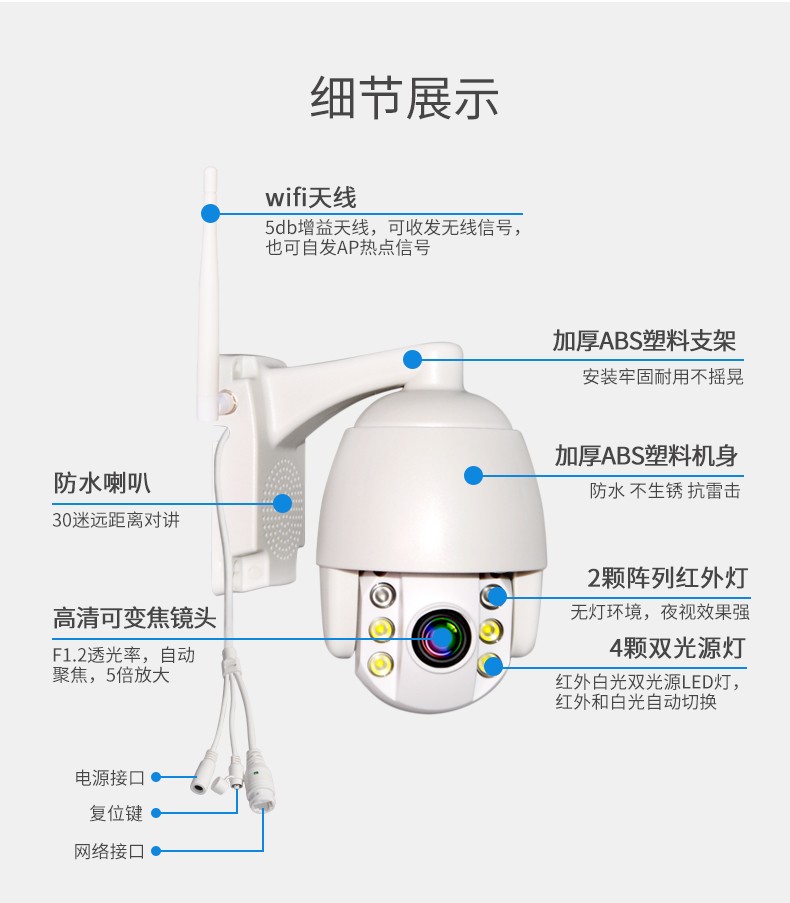 细节展示

wifi天线
5db增益天线，可收发无线信号，也可自发AP热点信号

加厚ABS塑料支架
安装牢固耐用不摇晃

加厚ABS塑料机身
防水 不生锈 抗雷击

防水喇叭
30迷远距离对讲

2颗阵列红外灯
无灯环境，夜视效果强

高清可变焦镜头
F1.2透光率，自动聚焦，5倍放大

4颗双光源灯
红外白光双光源LED灯，红外和白光自动切换

电源接口
复位键
网络接口