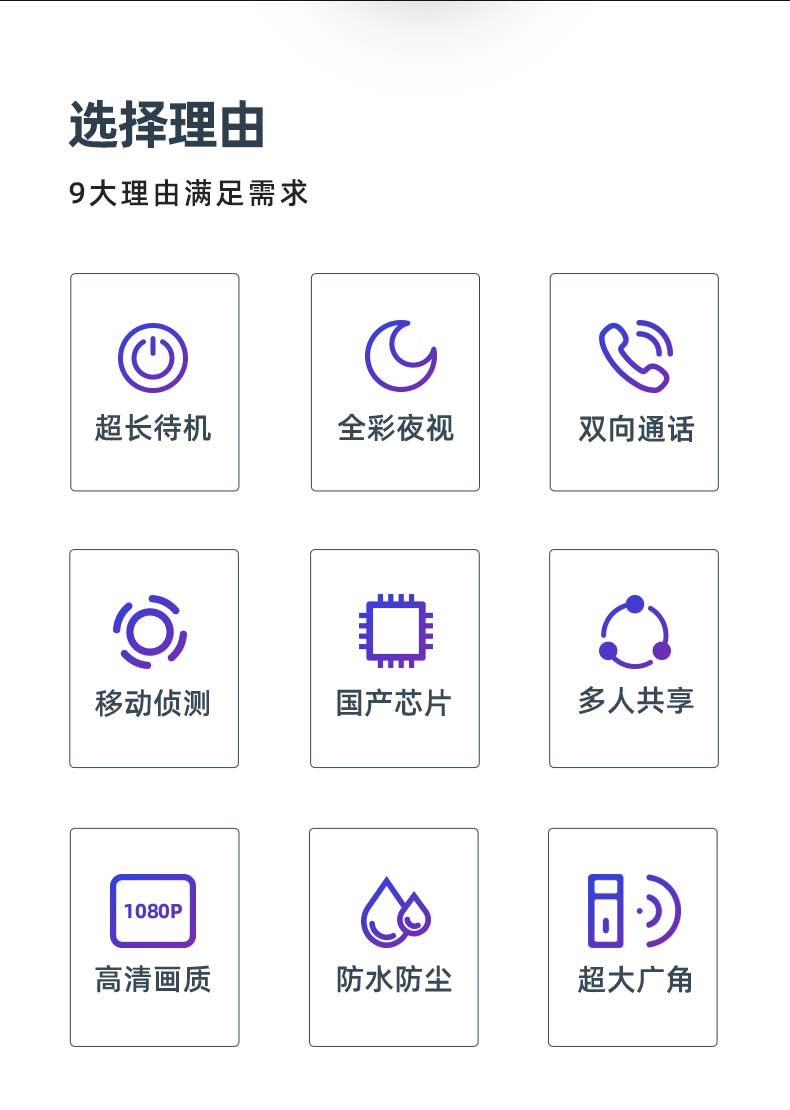 选择理由

9大理由满足需求

超长待机

全彩夜视

双向通话

移动侦测

国产芯片

多人共享

1080P

高清画质

防水防尘

超大广角