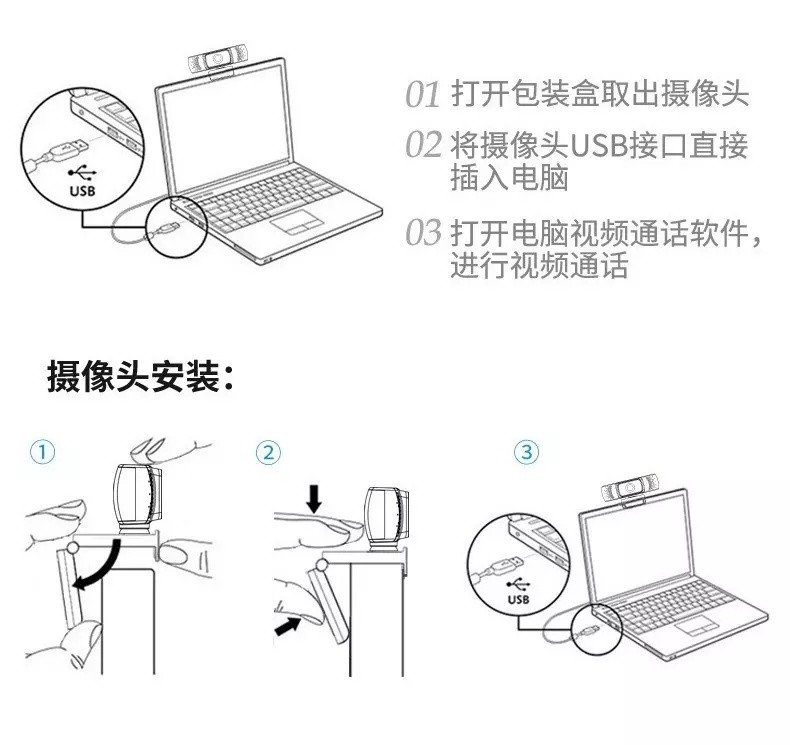 USB

01 打开包装盒取出摄像头

02 将摄像头USB接口直接插入电脑

03 打开电脑视频通话软件，进行视频通话

摄像头安装：

①

②

③

USB